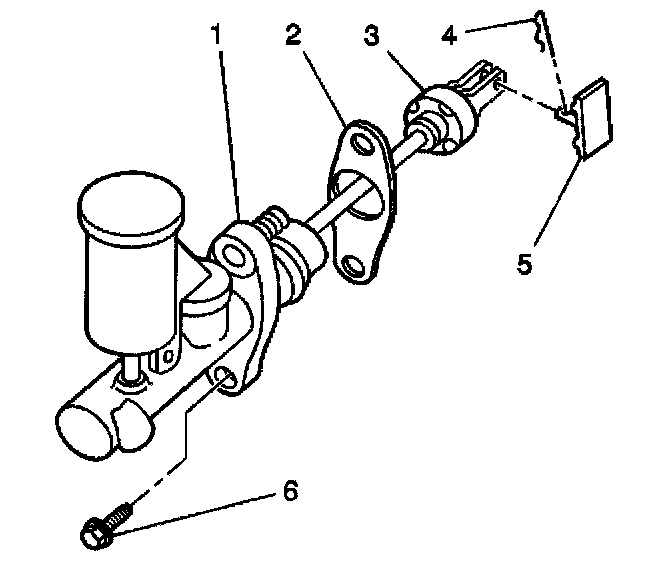 1
2
3
4
5
6