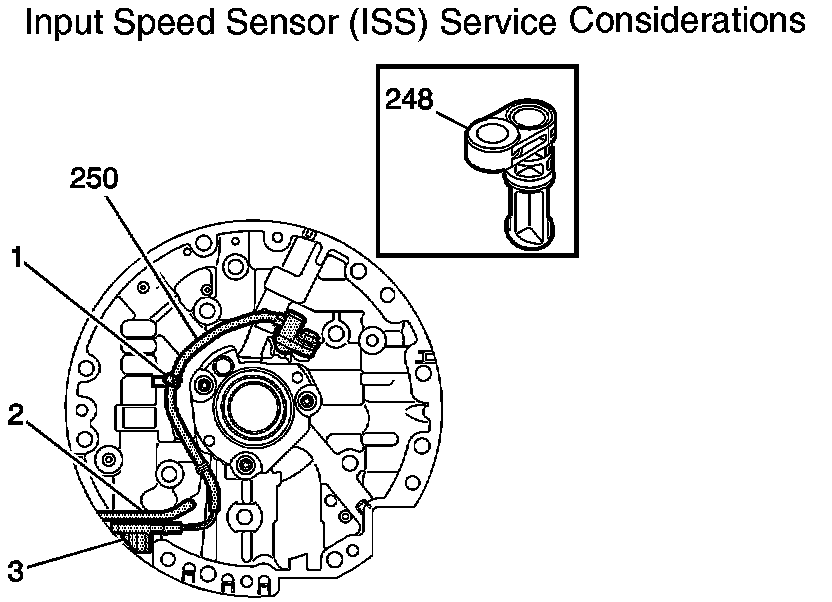 Input Speed Sensor (ISS) Service Considerations

248

250

1

2

3