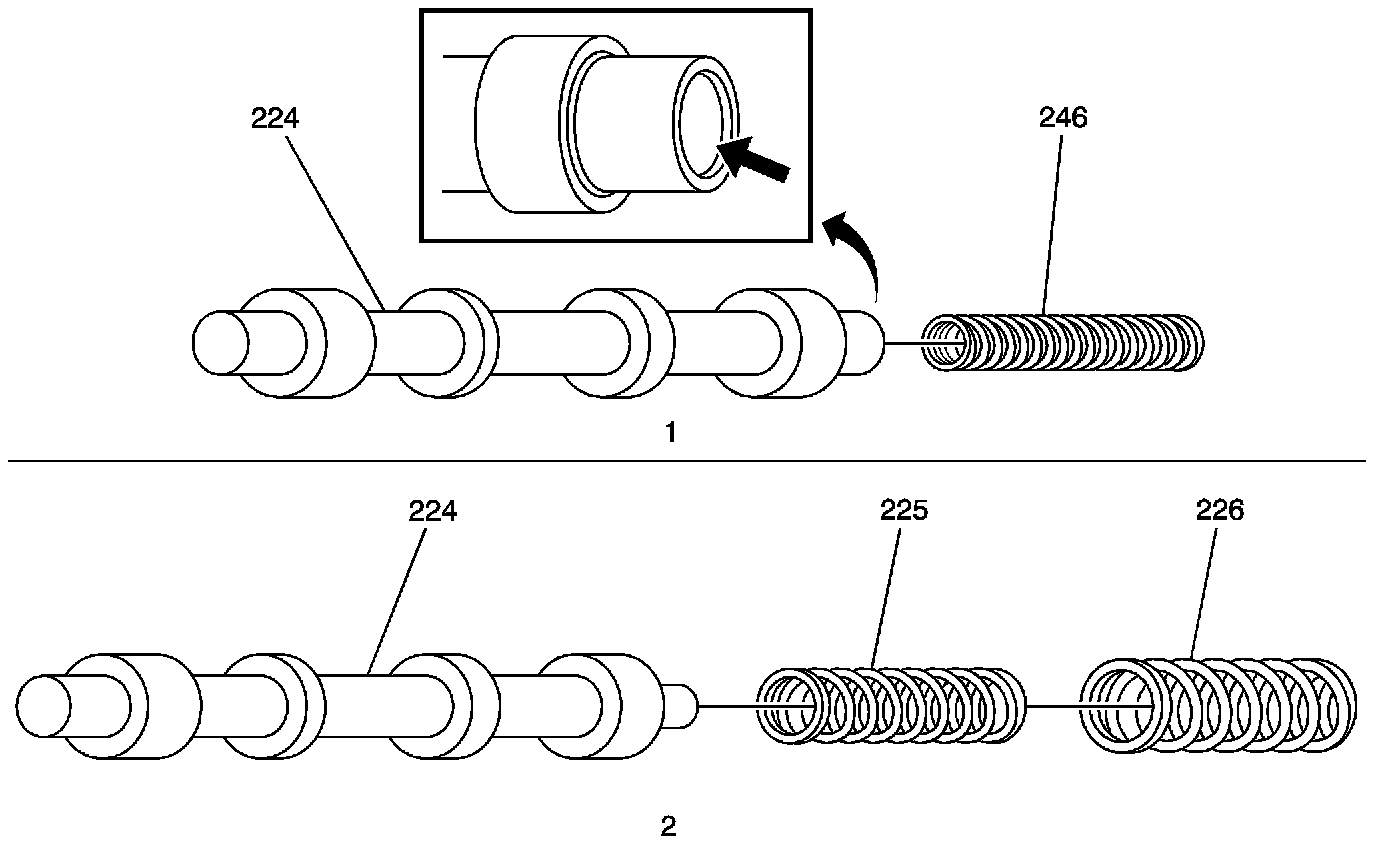 224

246

1

224

225

226

2