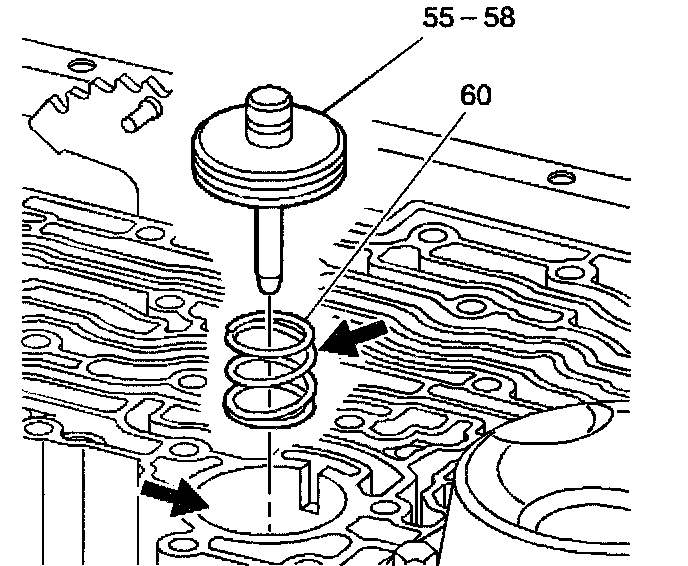 55 – 58

60