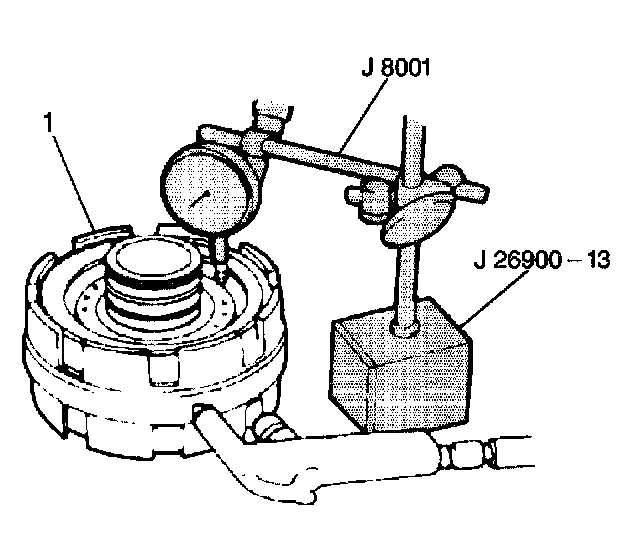 J 8001

1

J 26900 – 13