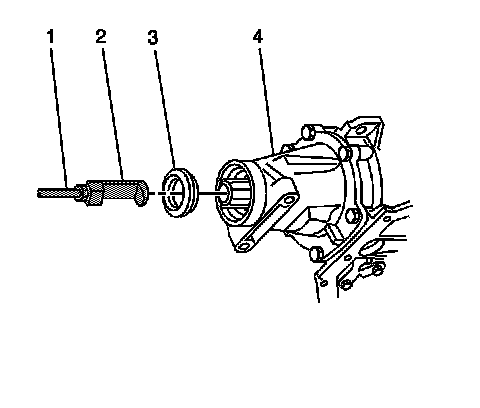 1
2
3
4