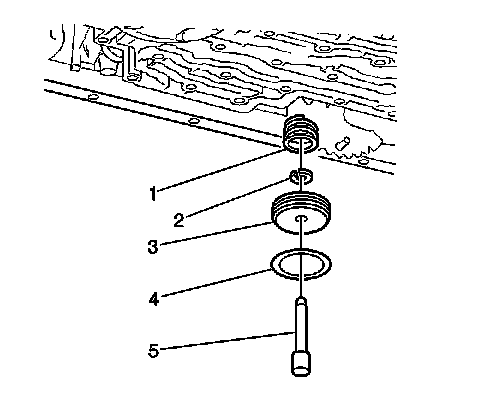 1
2
3
4
5