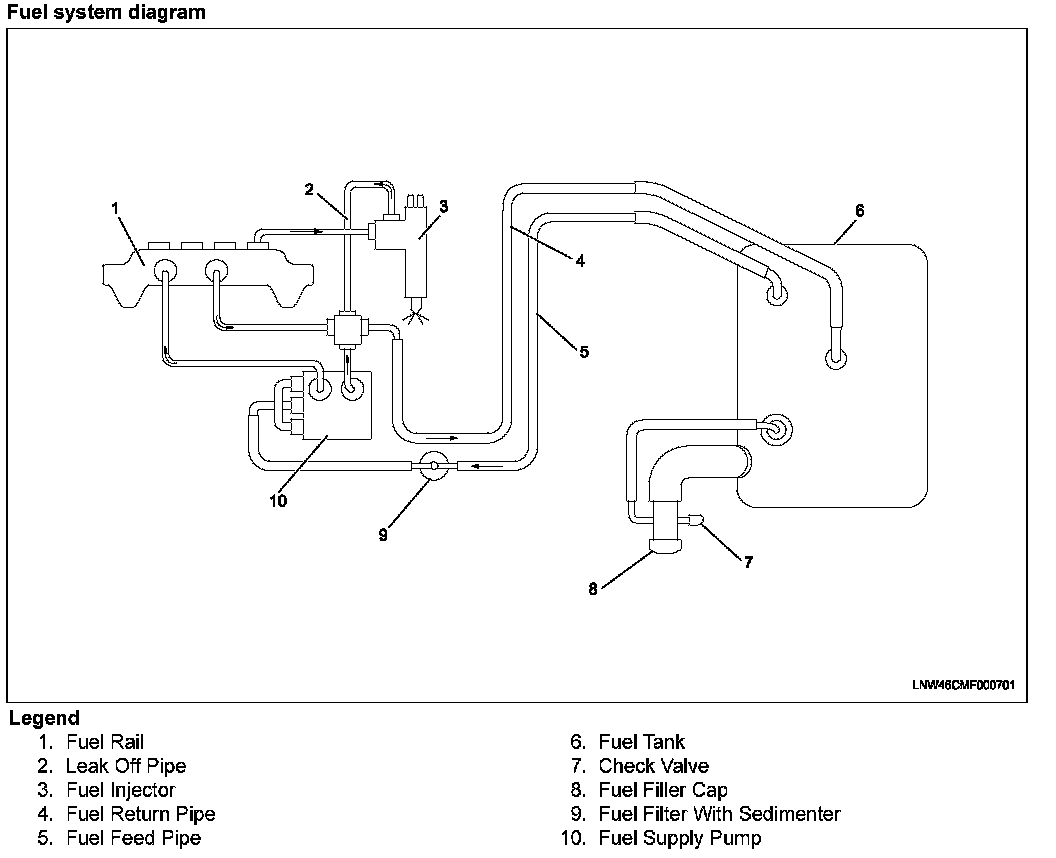 Fuel system diagram

1
2
3
4
5
6
7
8
9
10

LNW46CMF000701

Legend
1. Fuel Rail
2. Leak Off Pipe
3. Fuel Injector
4. Fuel Return Pipe
5. Fuel Feed Pipe

6. Fuel Tank
7. Check Valve
8. Fuel Filler Cap
9. Fuel Filter With Sedimenter
10. Fuel Supply Pump