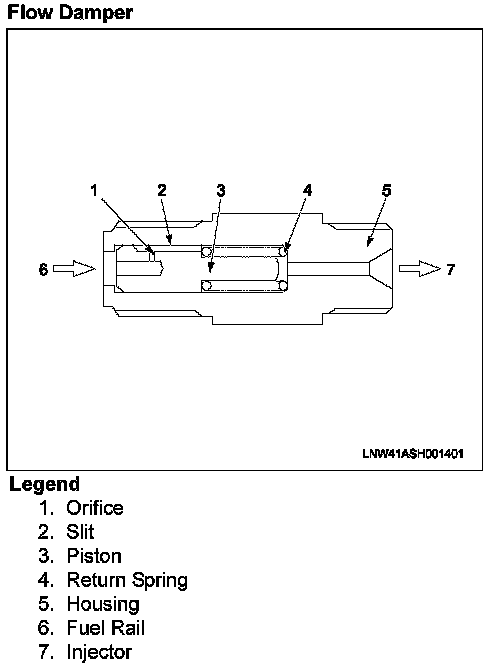 Flow Damper

1 2 3 4 5

6 7

LNW41ASH001401

Legend
1. Orifice
2. Slit
3. Piston
4. Return Spring
5. Housing
6. Fuel Rail
7. Injector