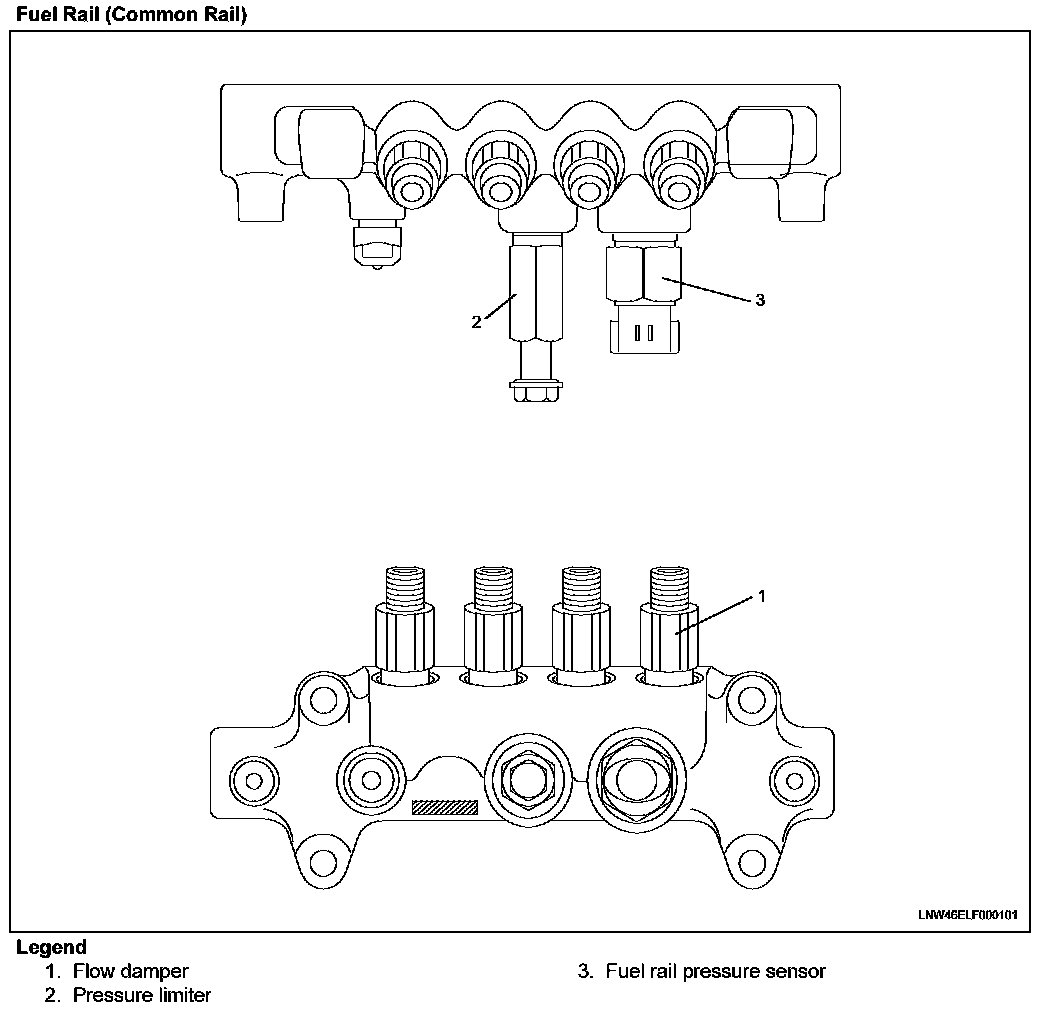 Fuel Rail (Common Rail)

2

3

1

LNW46ELF000101

Legend
1. Flow damper
2. Pressure limiter

3. Fuel rail pressure sensor