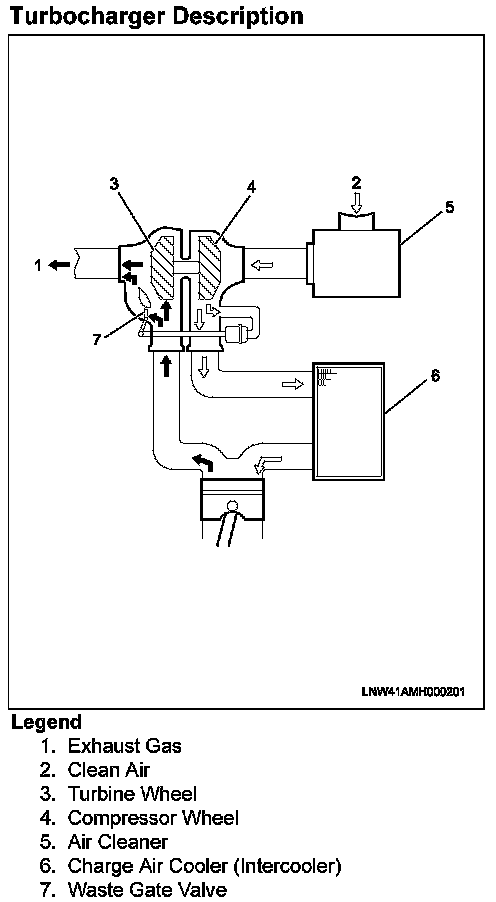 Turbocharger Description

3
4
2
5
1
7
6

LNW41AMH000201

Legend
1. Exhaust Gas
2. Clean Air
3. Turbine Wheel
4. Compressor Wheel
5. Air Cleaner
6. Charge Air Cooler (Intercooler)
7. Waste Gate Valve