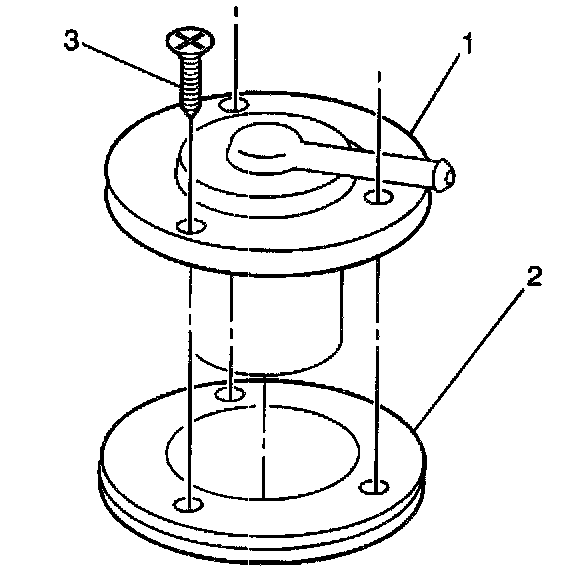 3
1
2