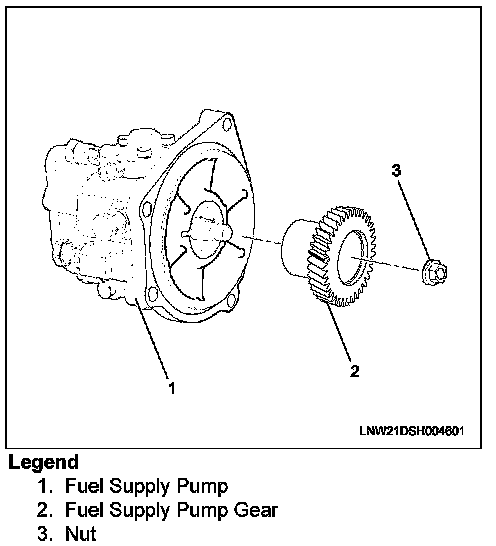 3

2

1

LNW21DSH004601

Legend

1. Fuel Supply Pump
2. Fuel Supply Pump Gear
3. Nut