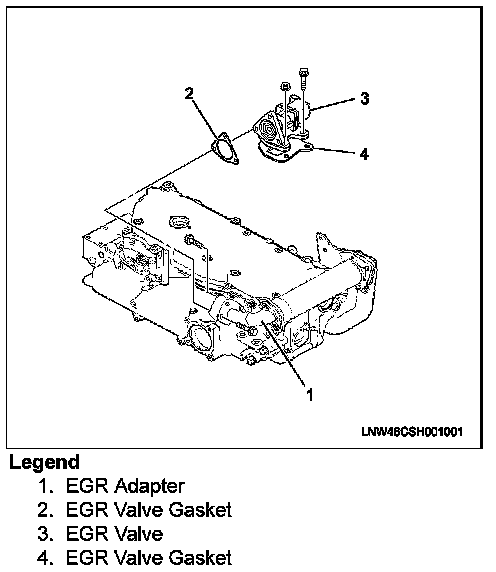 2
3
4
1
LNW46CSH001001

Legend
1. EGR Adapter
2. EGR Valve Gasket
3. EGR Valve
4. EGR Valve Gasket