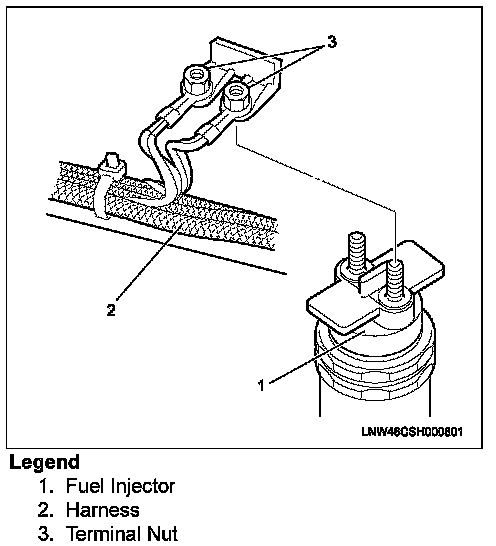 3

2

1

LNW46CSH000601

Legend
1. Fuel Injector
2. Harness
3. Terminal Nut