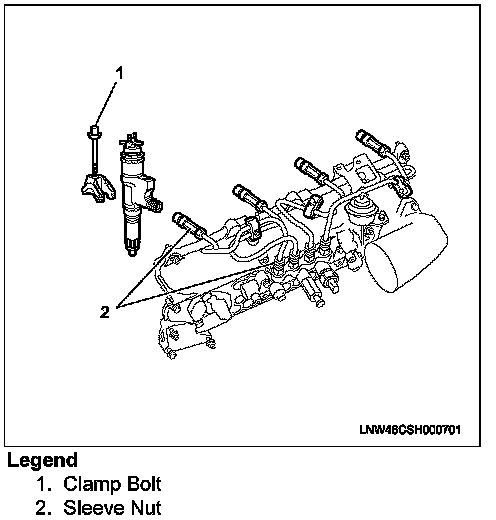 1

2

LNW46CSH000701

Legend
1. Clamp Bolt
2. Sleeve Nut