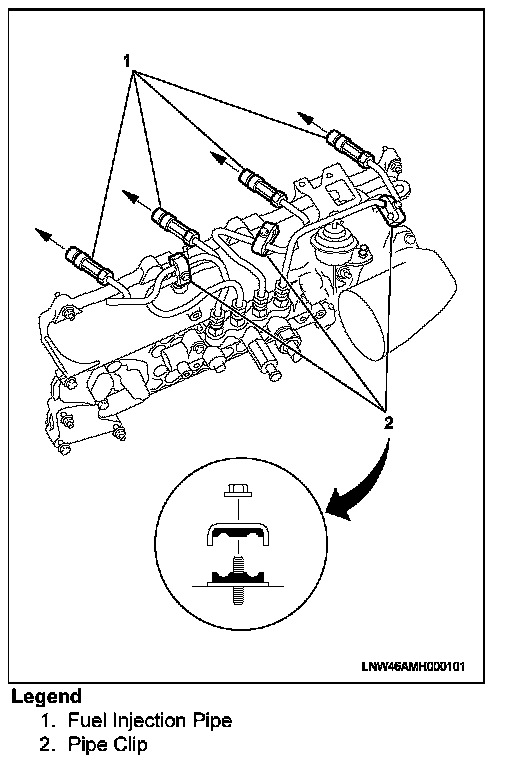 1

2

LNW46AMH000101

Legend
1. Fuel Injection Pipe
2. Pipe Clip