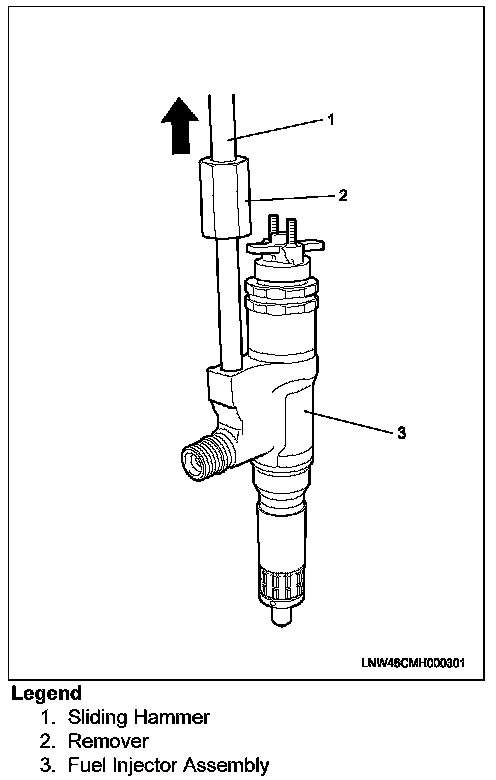 1
2
3
LNW46CMH000301

Legend
1. Sliding Hammer
2. Remover
3. Fuel Injector Assembly