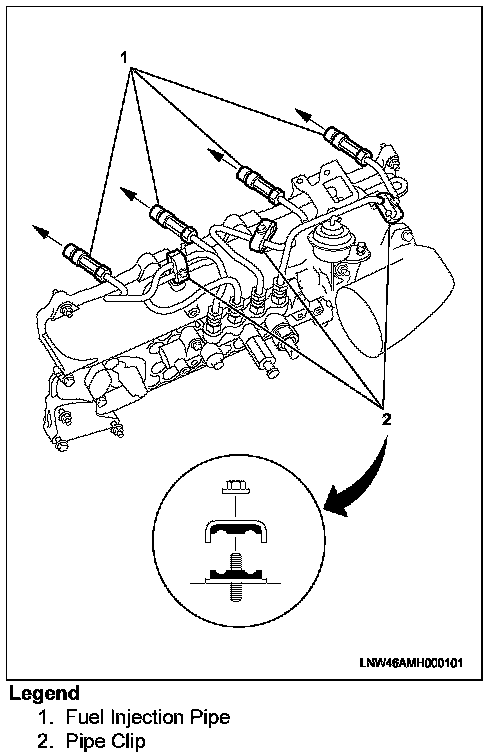 1

2

LNW46AMH000101

Legend
1. Fuel Injection Pipe
2. Pipe Clip