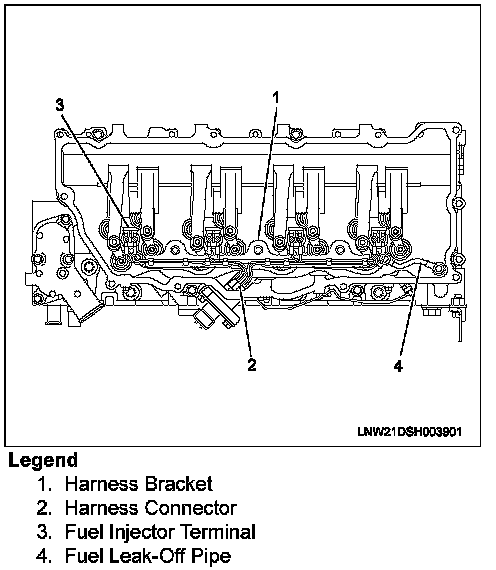 3
1
2
4
LNW21DSH003901

Legend
1. Harness Bracket
2. Harness Connector
3. Fuel Injector Terminal
4. Fuel Leak-Off Pipe