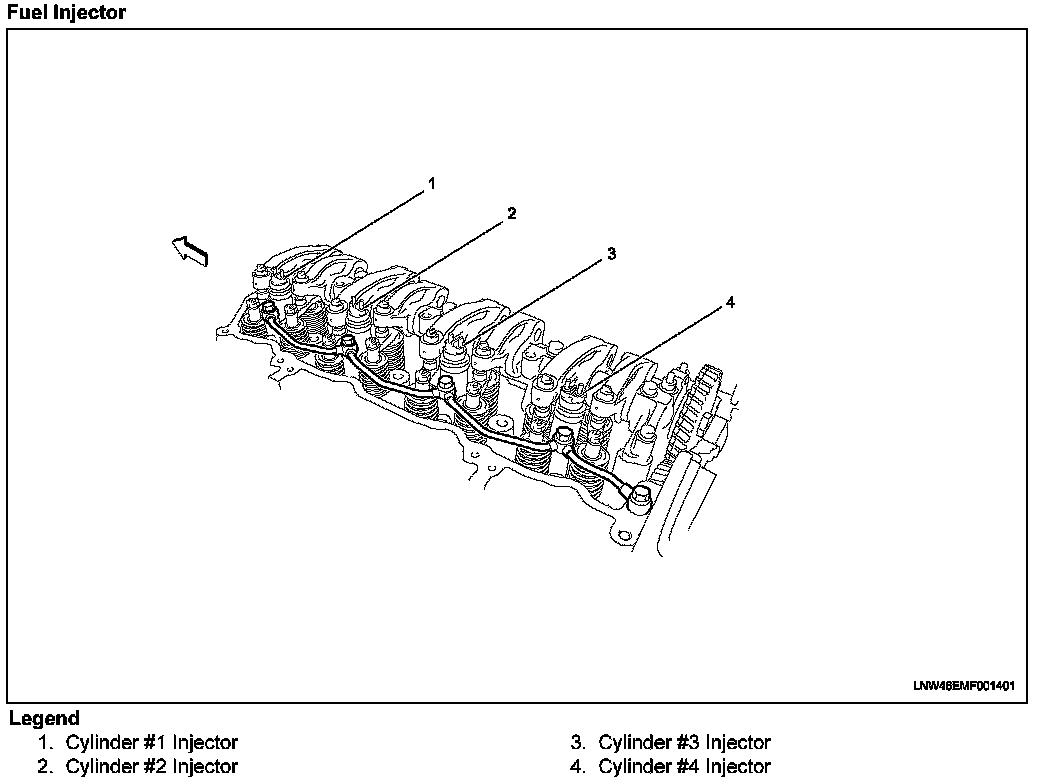 Fuel Injector

1
2
3
4

LNW46EMF001401

Legend
1. Cylinder #1 Injector
2. Cylinder #2 Injector
3. Cylinder #3 Injector
4. Cylinder #4 Injector