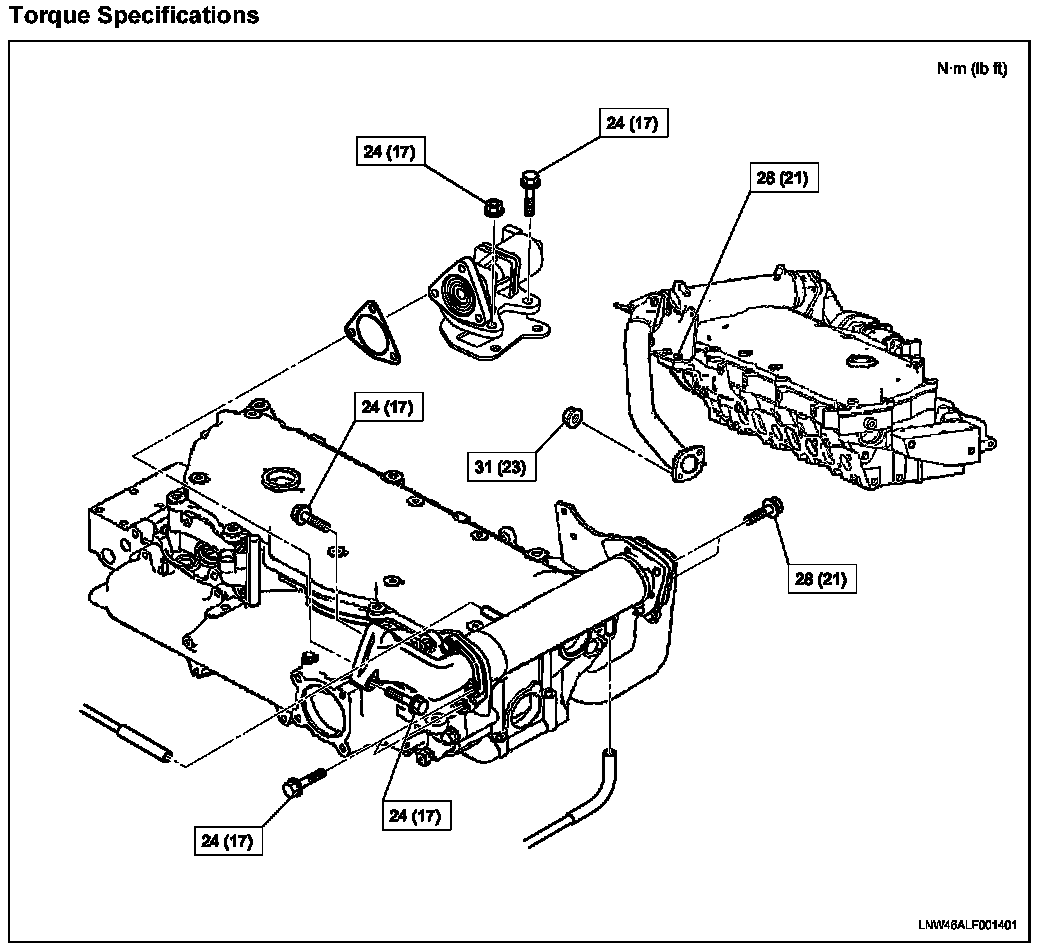 Torque Specifications

N·m (lb ft)

24 (17)

24 (17)

28 (21)

24 (17)

31 (23)

28 (21)

24 (17)

24 (17)

LNW46ALF001401