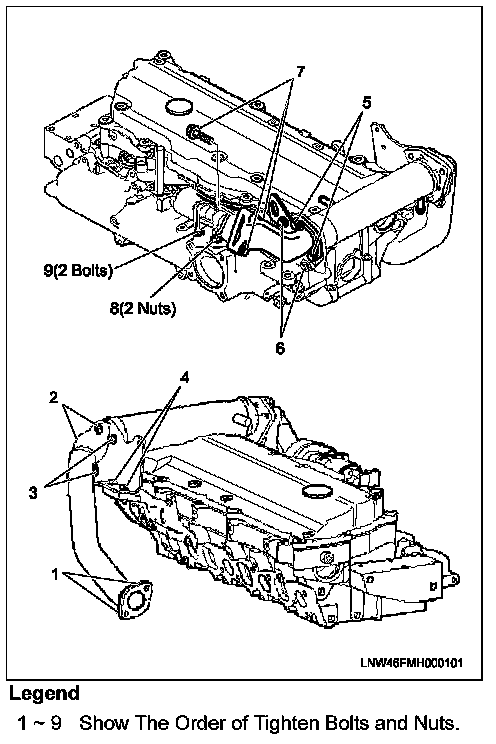 7

5

9(2 Bolts)

8(2 Nuts)

6

4

2

3

1

LNW46FMH000101

Legend

1 ~ 9 Show The Order of Tighten Bolts and Nuts.