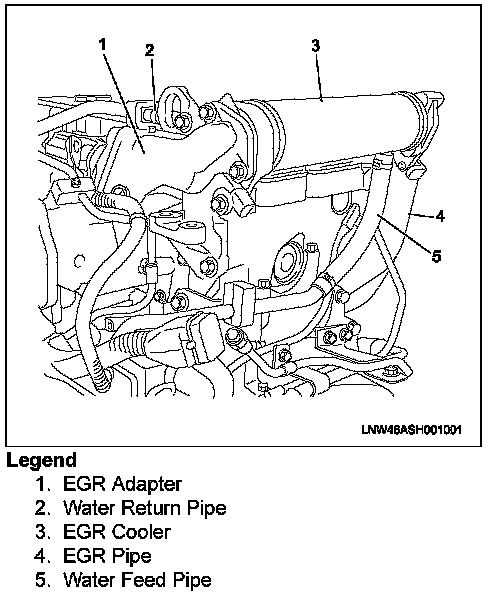 1
2
3
4
5
LNW46ASH001001

Legend
1. EGR Adapter
2. Water Return Pipe
3. EGR Cooler
4. EGR Pipe
5. Water Feed Pipe