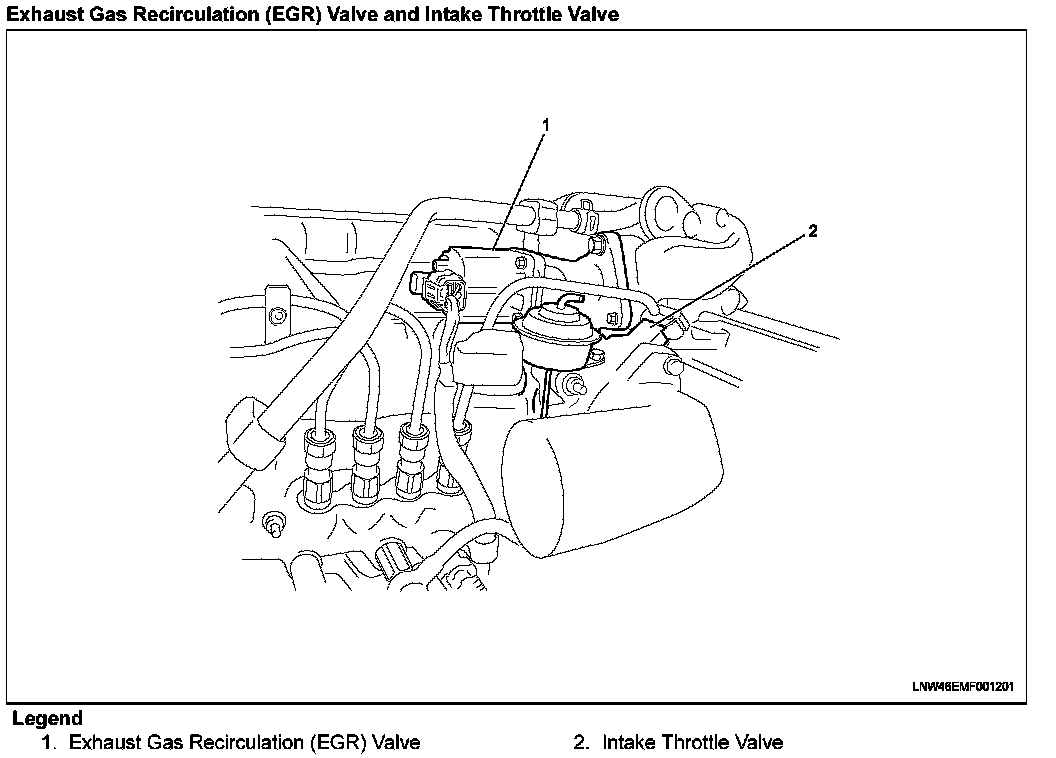 Exhaust Gas Recirculation (EGR) Valve and Intake Throttle Valve

1

2

LNW46EMF001201

Legend

1. Exhaust Gas Recirculation (EGR) Valve

2. Intake Throttle Valve