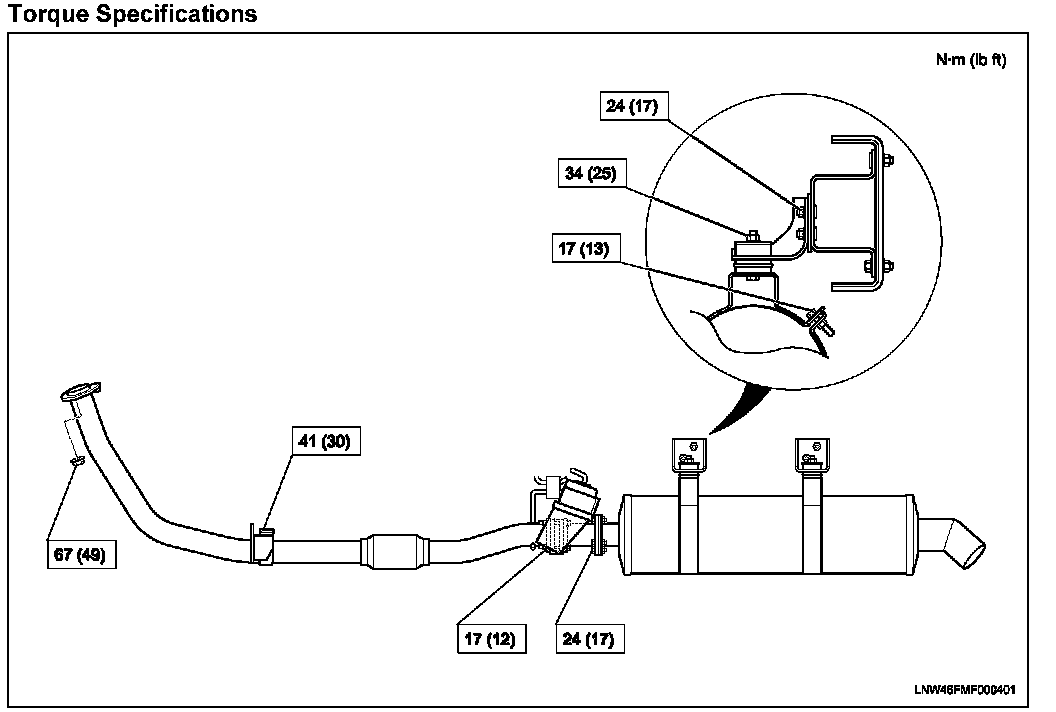 Torque Specifications

N·m (lb ft)

24 (17)

34 (25)

17 (13)

41 (30)

67 (49)

17 (12)

24 (17)

LNW46FMF000401