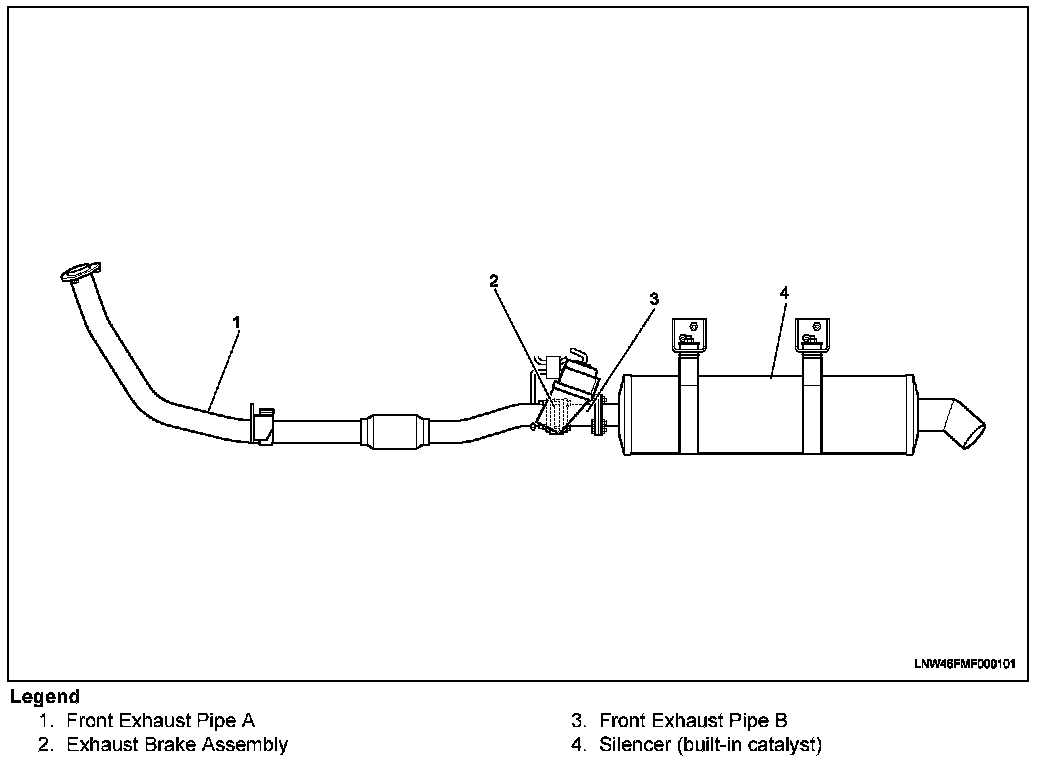 1

2

3

4

LNW46FMF000101

Legend
1. Front Exhaust Pipe A
2. Exhaust Brake Assembly
3. Front Exhaust Pipe B
4. Silencer (built-in catalyst)