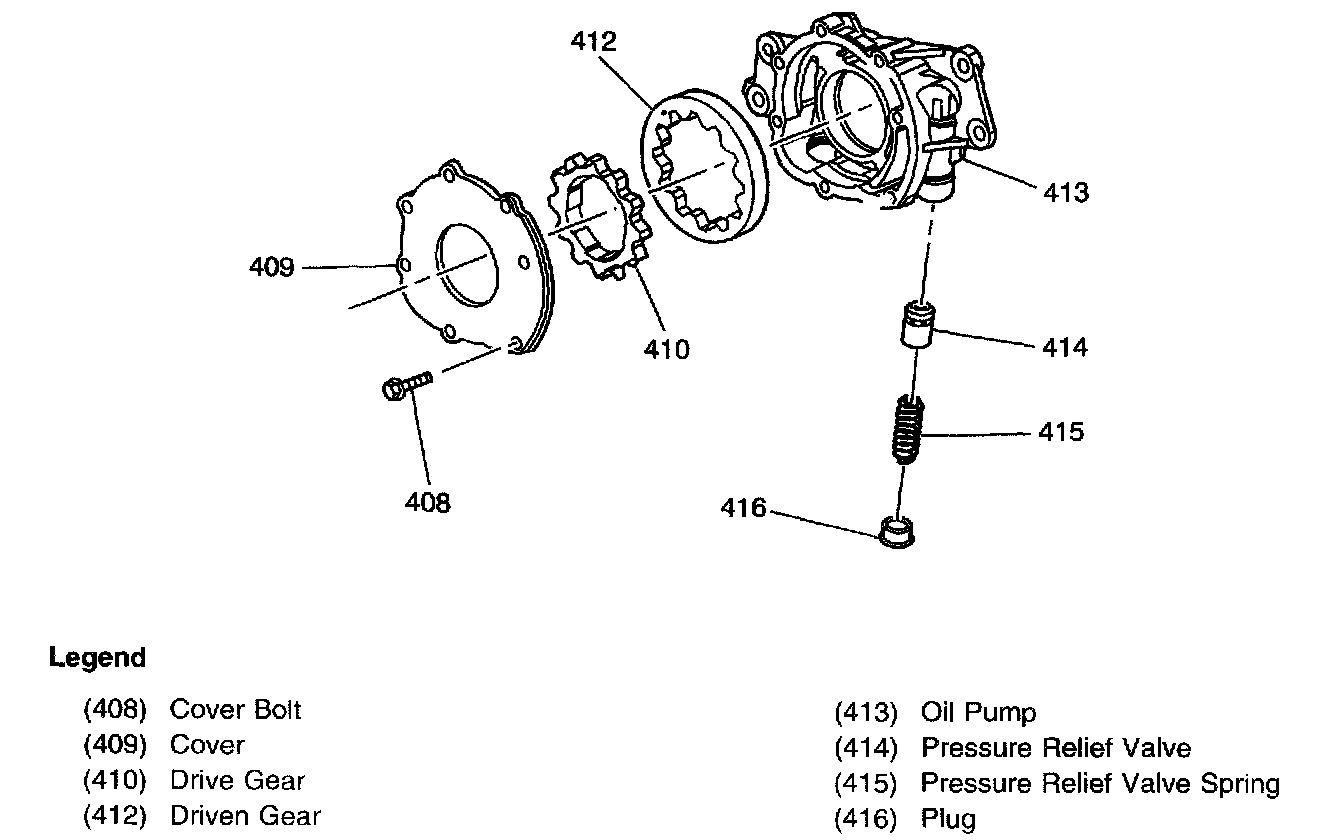 412

413

409

410

414

415

408

416

Legend

(408) Cover Bolt
(409) Cover
(410) Drive Gear
(412) Driven Gear

(413) Oil Pump
(414) Pressure Relief Valve
(415) Pressure Relief Valve Spring
(416) Plug