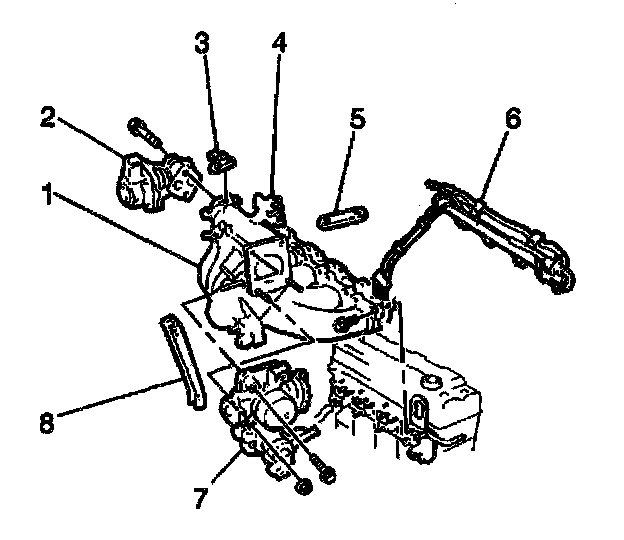 3
4
2
5
6
1
8
7