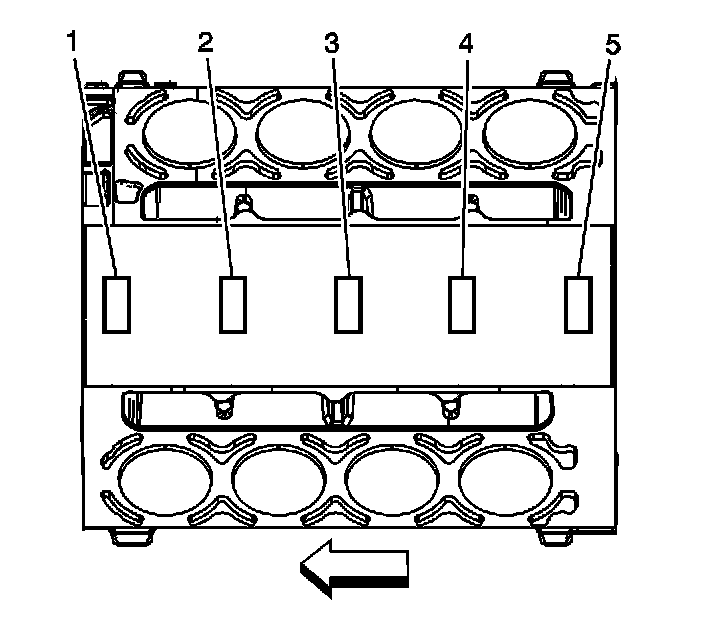 1
2
3
4
5