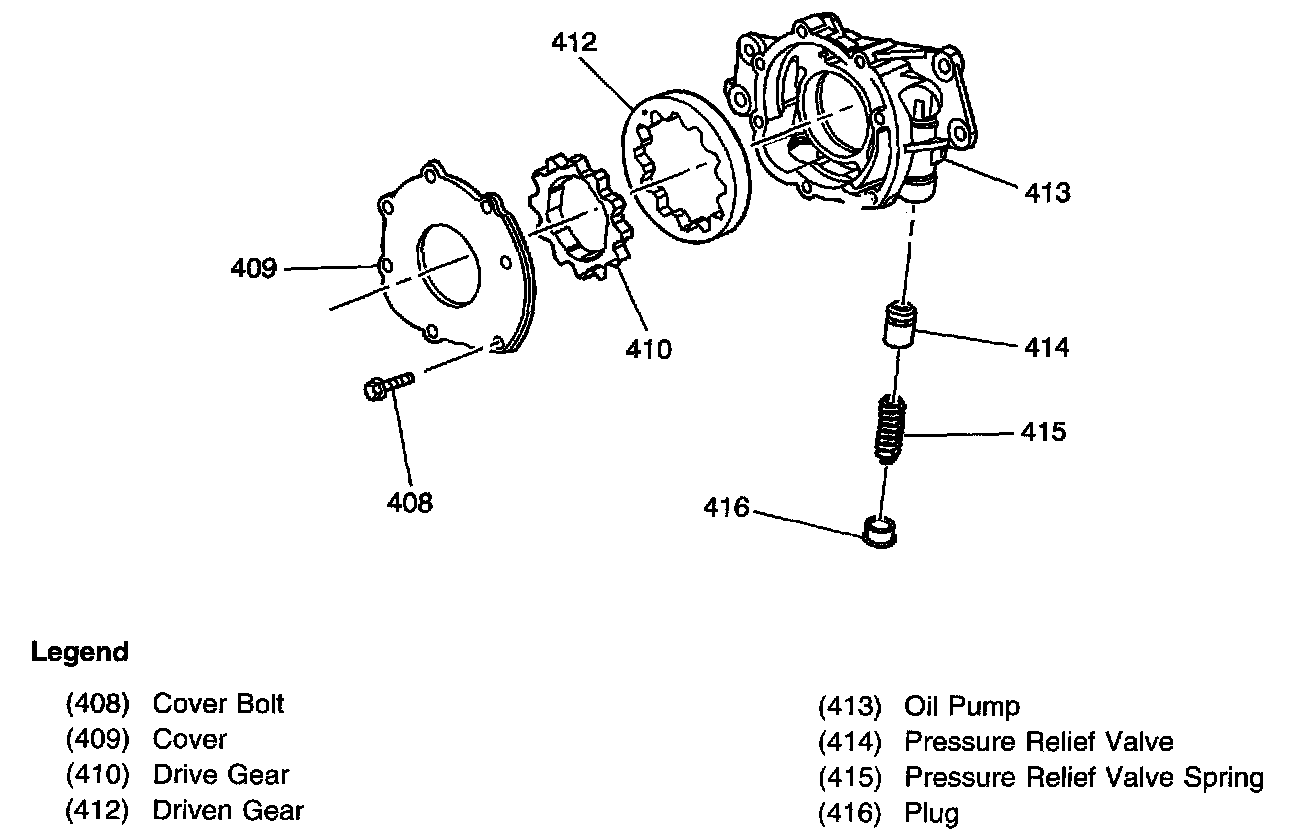 412

413

409

410

414

415

408

416

Legend

(408) Cover Bolt
(409) Cover
(410) Drive Gear
(412) Driven Gear

(413) Oil Pump
(414) Pressure Relief Valve
(415) Pressure Relief Valve Spring
(416) Plug