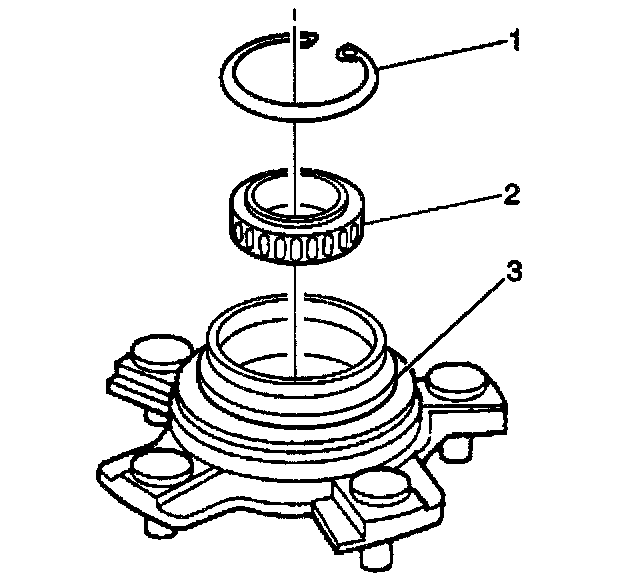 1
2
3