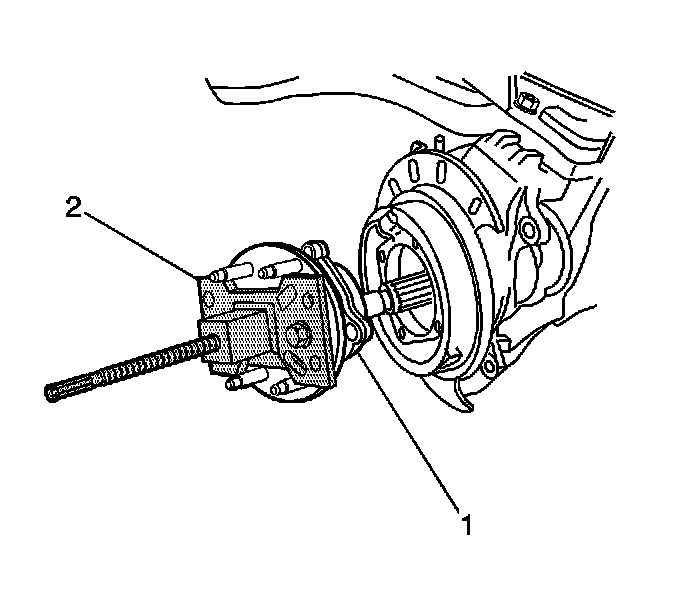 2

1