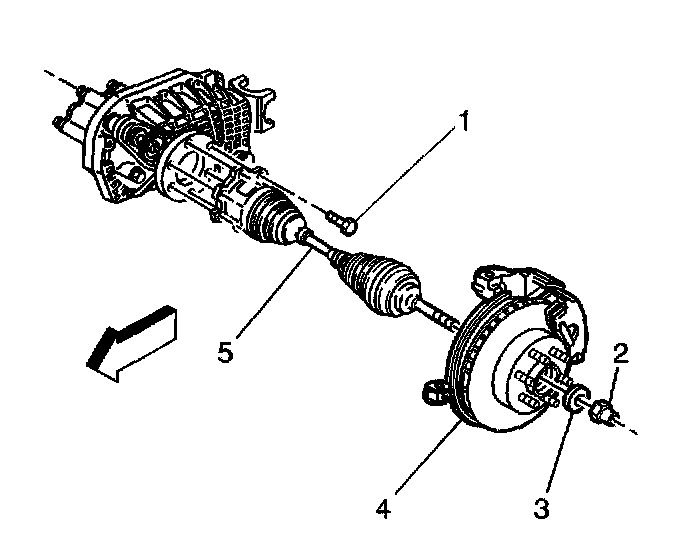 1
5
2
4
3