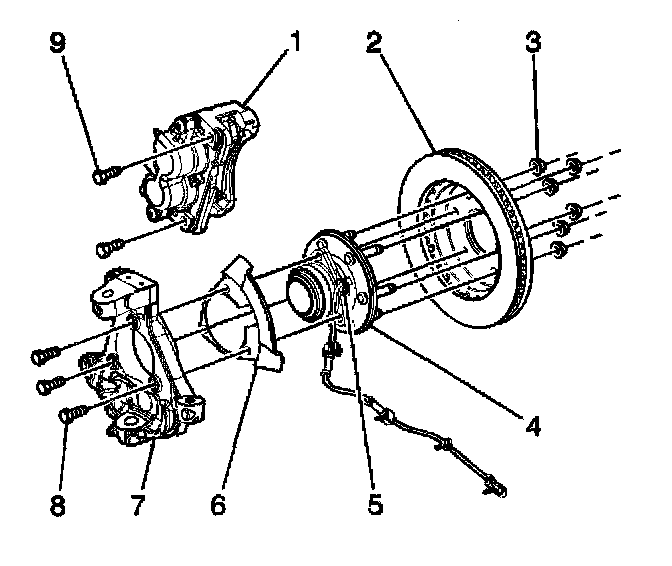 9
1
2
3
4
8
7
6
5