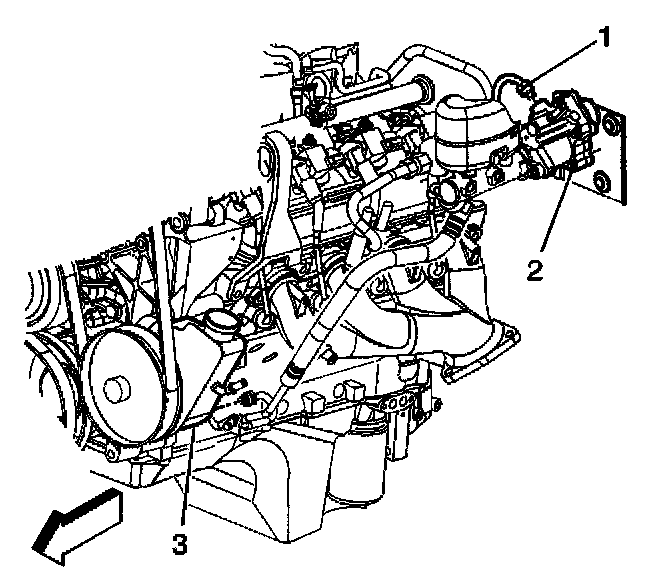 1
2
3