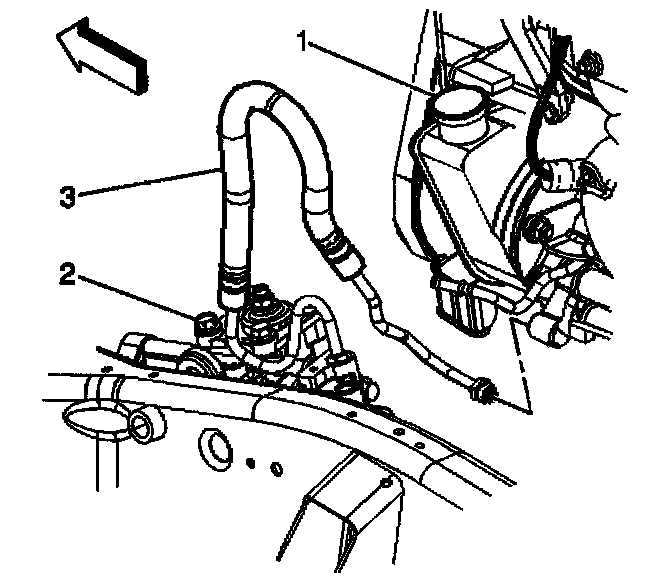 1
3
2