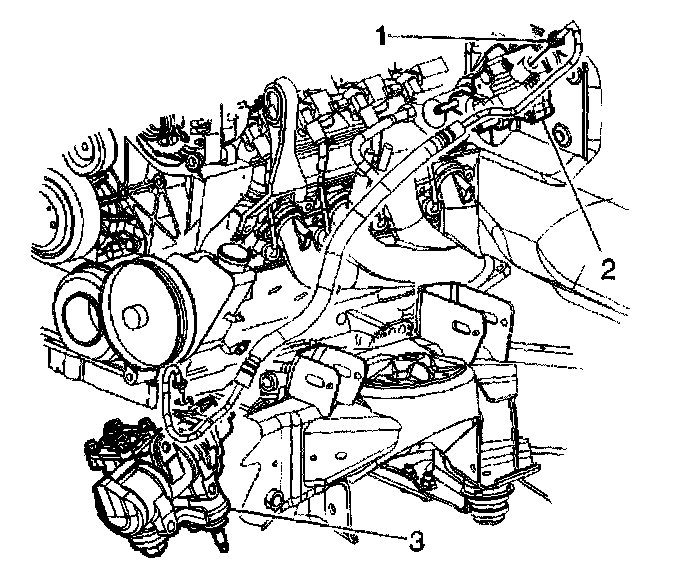 1
2
3