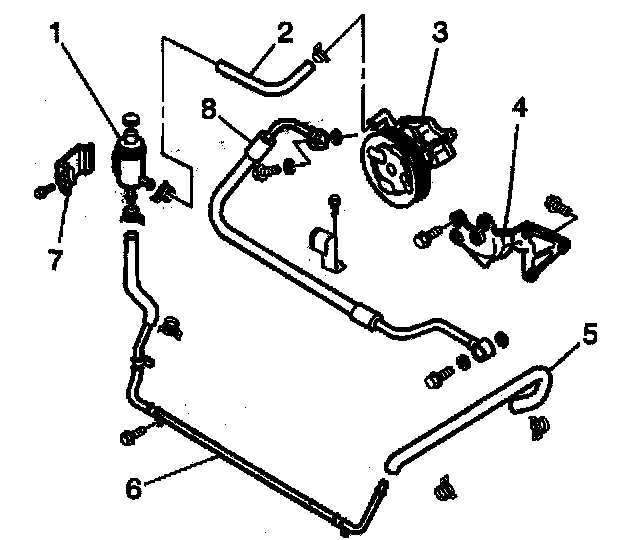 1
2
3
8
4
7
5
6