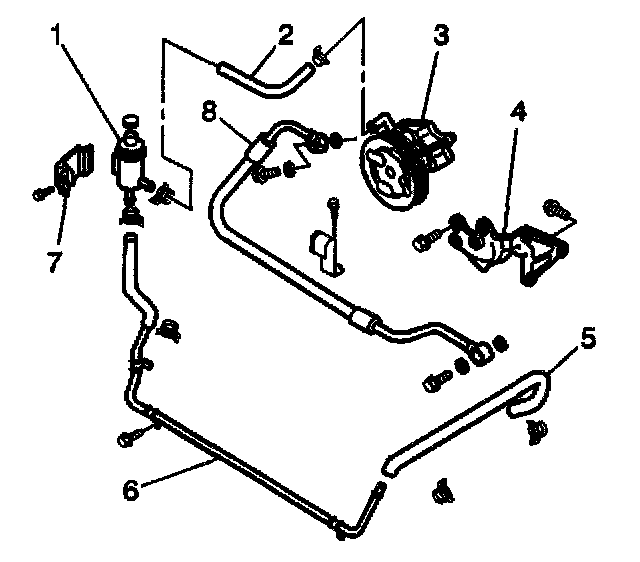 1
2
3
8
4
7
5
6