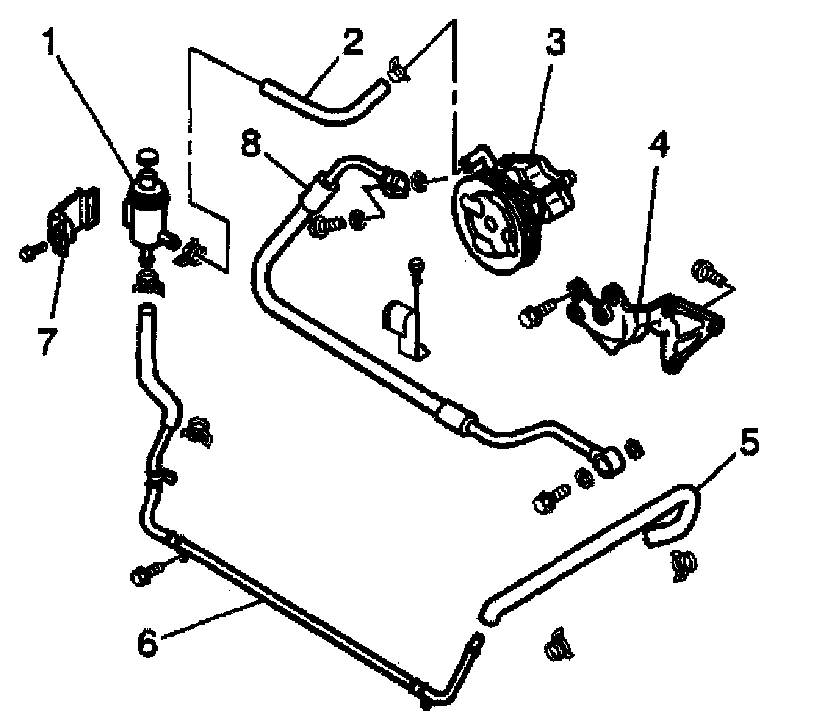 1
2
3
8
4
7
5
6