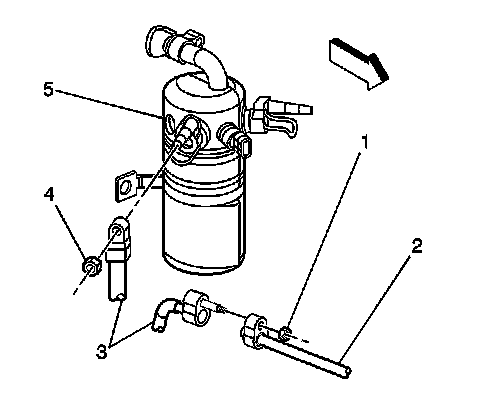 5
1
4
2
3