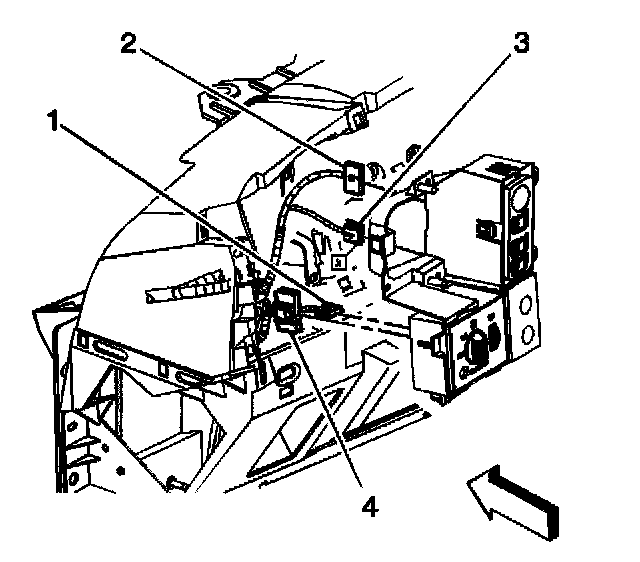 2
3
1
4