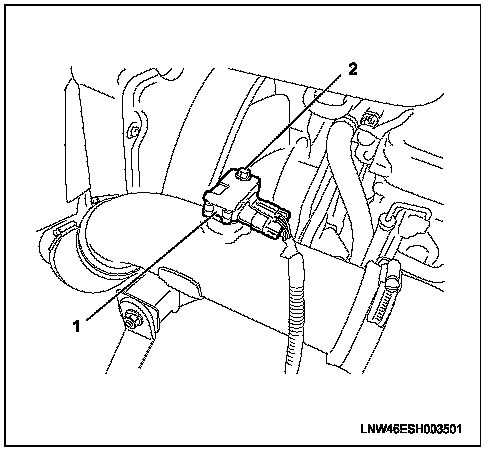 2

1

LNW46ESH003501