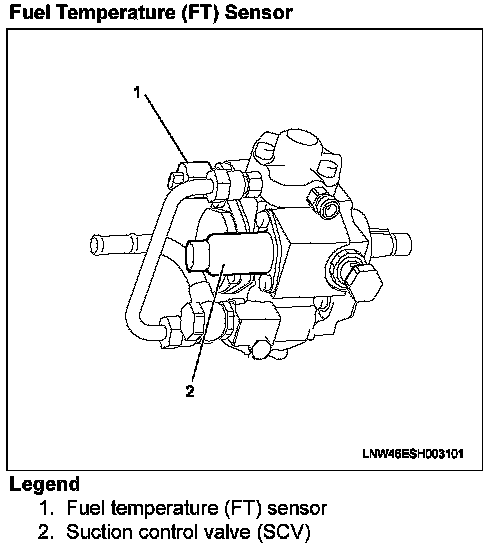 Fuel Temperature (FT) Sensor

1

2

LNW46ESH003101

Legend
1. Fuel temperature (FT) sensor
2. Suction control valve (SCV)