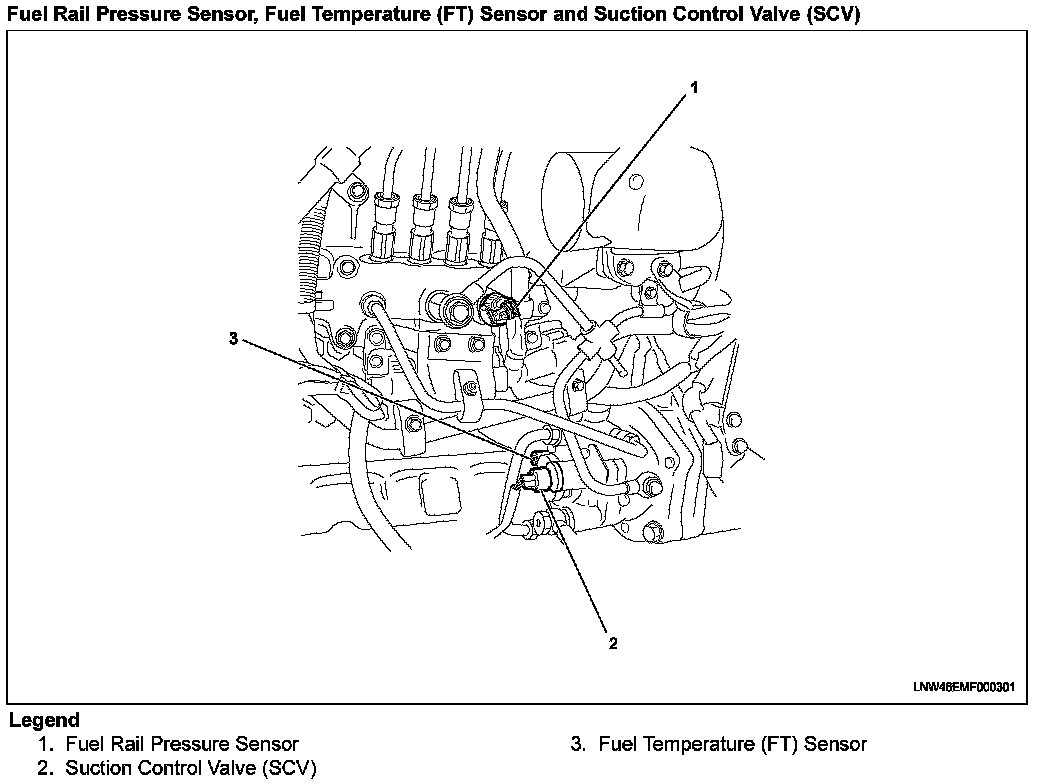 Fuel Rail Pressure Sensor, Fuel Temperature (FT) Sensor and Suction Control Valve (SCV)

1

3

2

LNW46EMF000301

Legend
1. Fuel Rail Pressure Sensor
2. Suction Control Valve (SCV)
3. Fuel Temperature (FT) Sensor