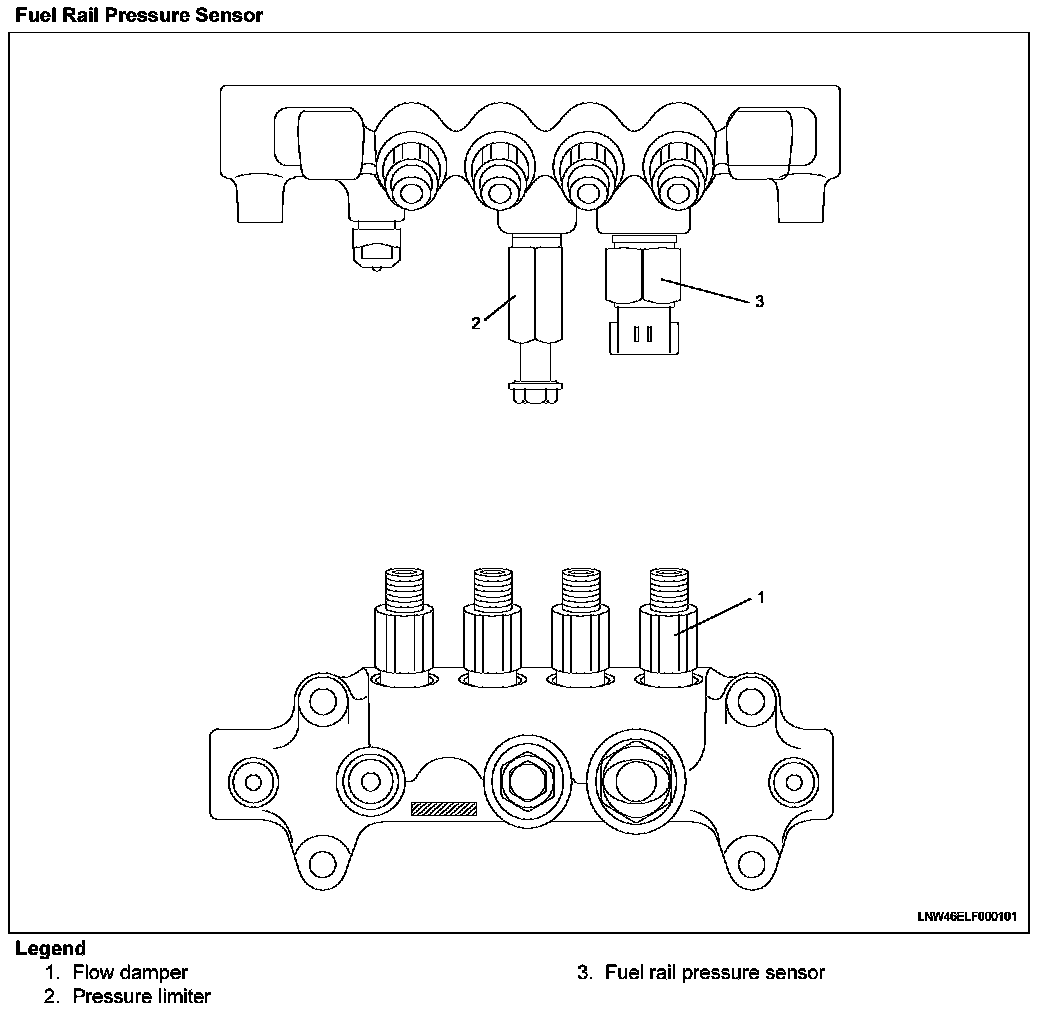 Fuel Rail Pressure Sensor

2

3

1

LNW46ELF000101

Legend
1. Flow damper
2. Pressure limiter

3. Fuel rail pressure sensor