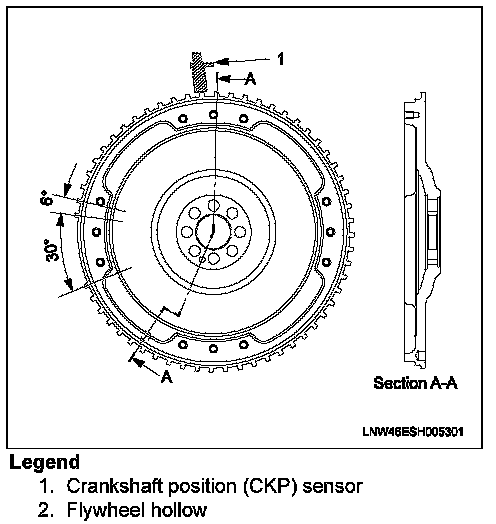 1

A

6°

30°

A

Section A-A

LNW46ESH005301

Legend
1. Crankshaft position (CKP) sensor
2. Flywheel hollow