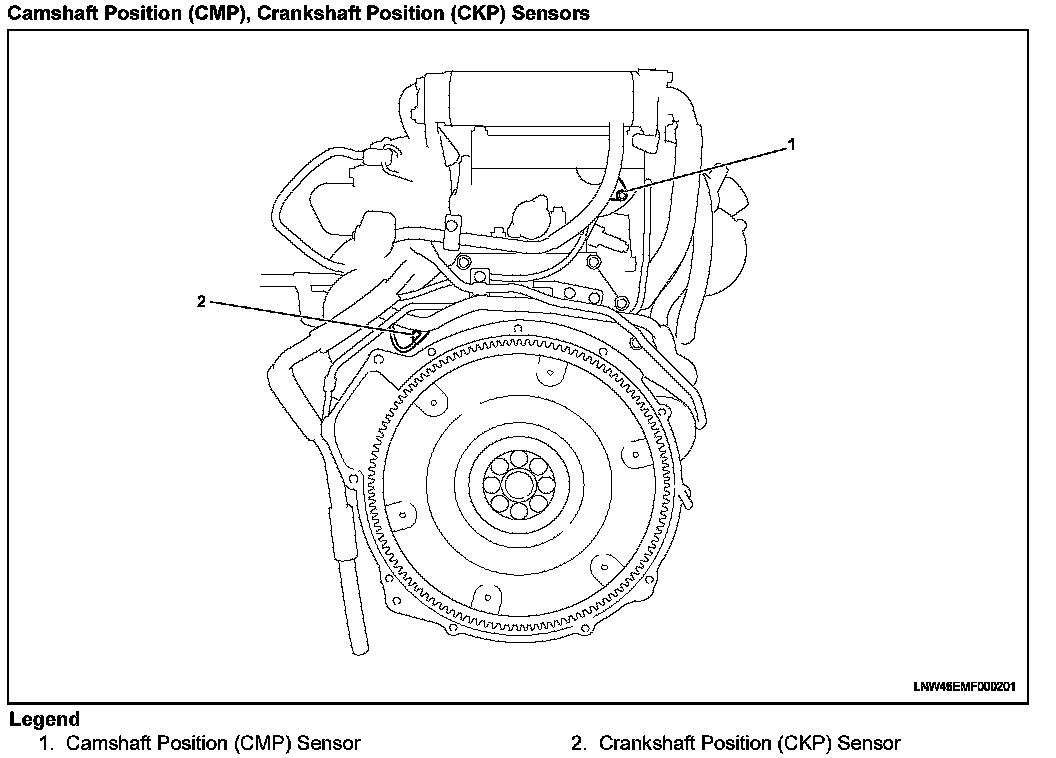 Camshaft Position (CMP), Crankshaft Position (CKP) Sensors

1

2

LNW46EMF000201

Legend
1. Camshaft Position (CMP) Sensor
2. Crankshaft Position (CKP) Sensor