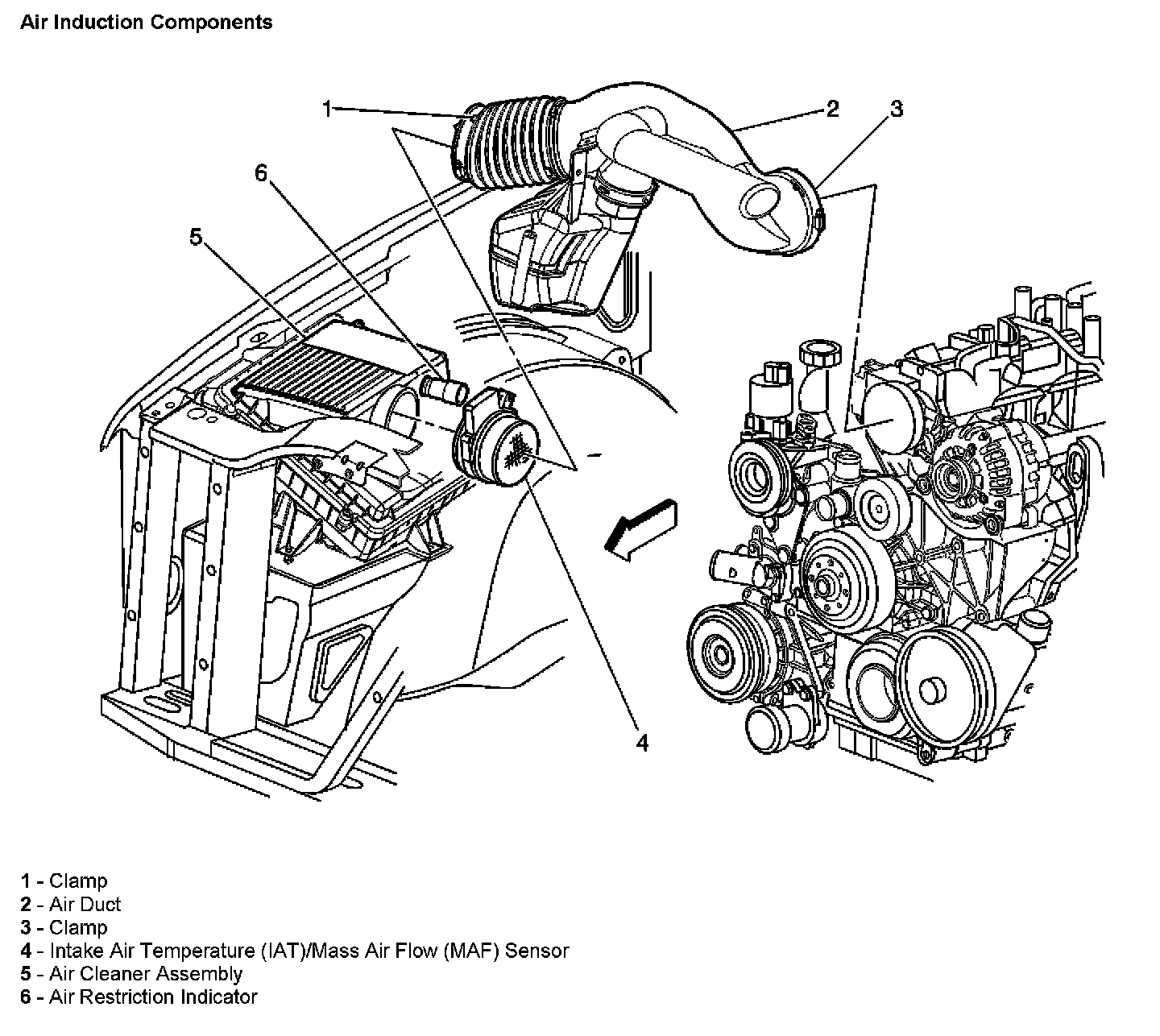 Air Induction Components

1
2
3
6
5
4

1 - Clamp
2 - Air Duct
3 - Clamp
4 - Intake Air Temperature (IAT)/Mass Air Flow (MAF) Sensor
5 - Air Cleaner Assembly
6 - Air Restriction Indicator